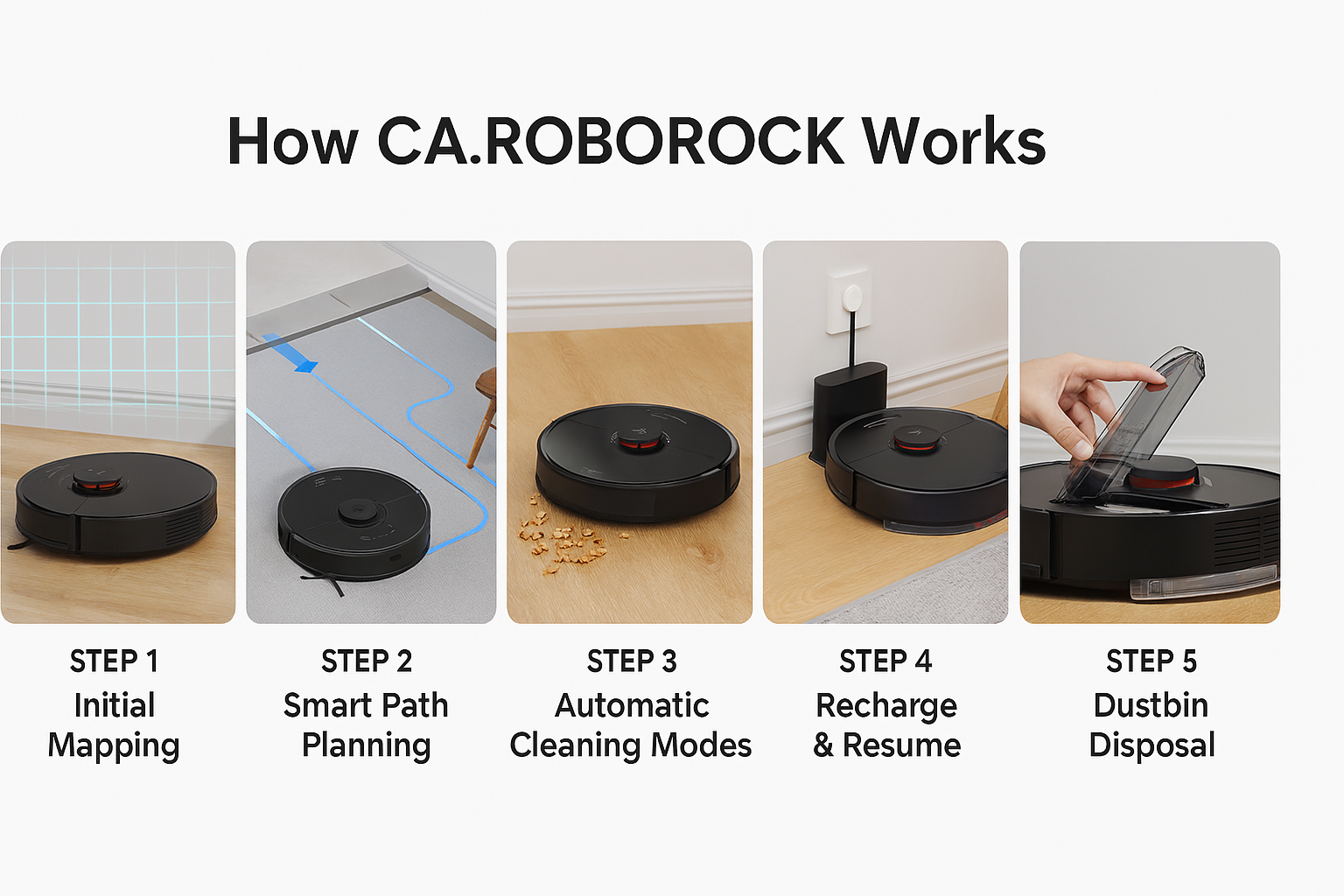 How CA.ROBOROCK Works

STEP 1
Initial Mapping

STEP 2
Smart Path Planning

STEP 3
Automatic Cleaning Modes

STEP 4
Recharge & Resume

STEP 5
Dustbin Disposal